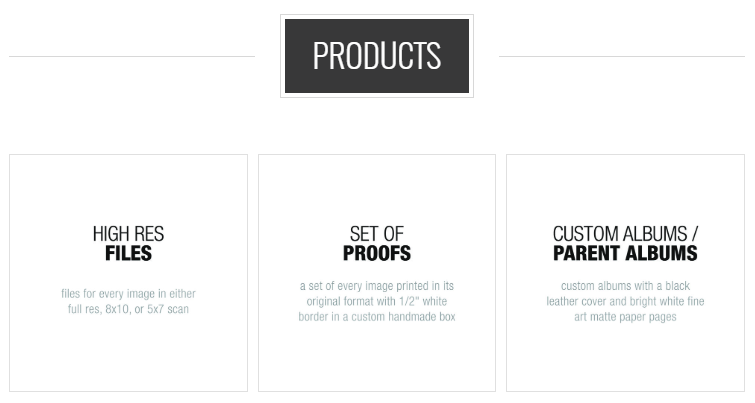 PRODUCTS

HIGH RES
FILES

files for every image in either full res, 8x10, or 5x7 scan

SET OF
PROOFS

a set of every image printed in its original format with 1/2" white border in a custom handmade box

CUSTOM ALBUMS /
PARENT ALBUMS

custom albums with a black leather cover and bright white fine art matte paper pages